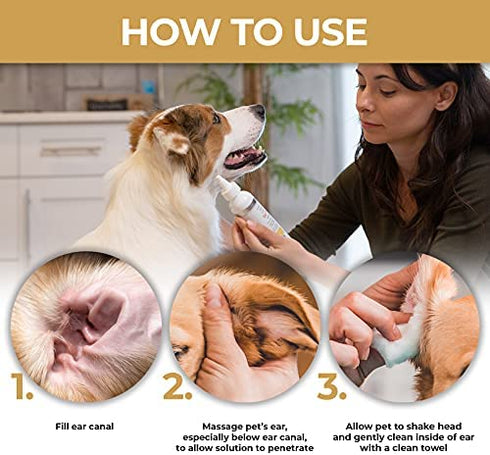 HOW TO USE

1.

Fill ear canal

2.

Massage pet's ear, especially below ear canal, to allow solution to penetrate

3.

Allow pet to shake head and gently clean inside of ear with a clean towel